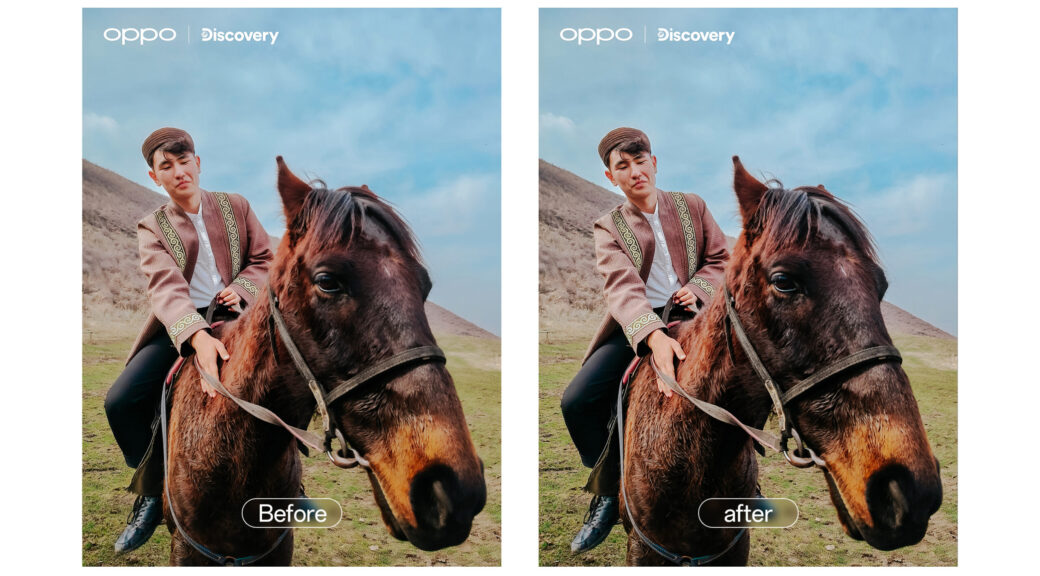 oppo | Discovery

Before

oppo | Discovery

after